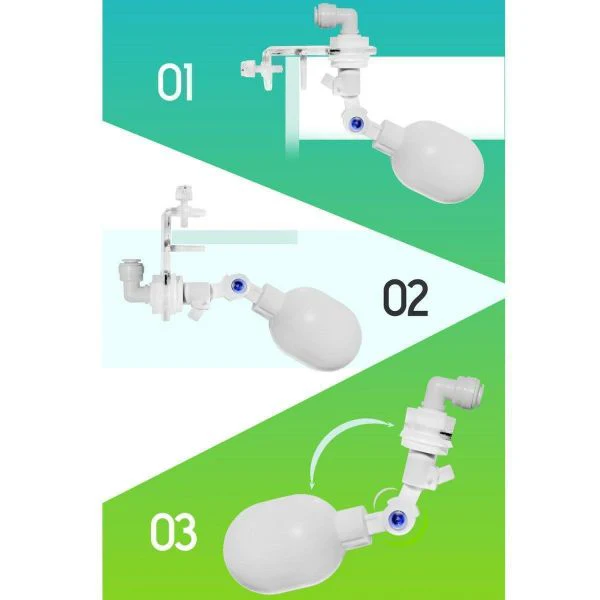 01

02

03